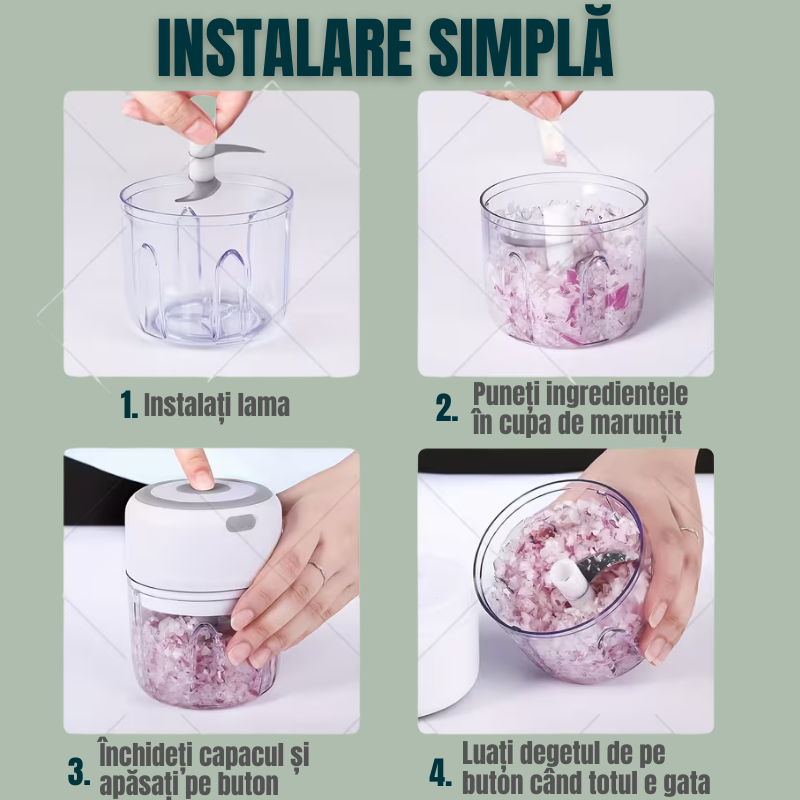 INSTALARE SIMPLĂ

1. Instalați lama

2. Puneți ingredientele în cupa de marunțit

3. Închideți capacul și apăsați pe buton

4. Luați degetul de pe buton când totul e gata