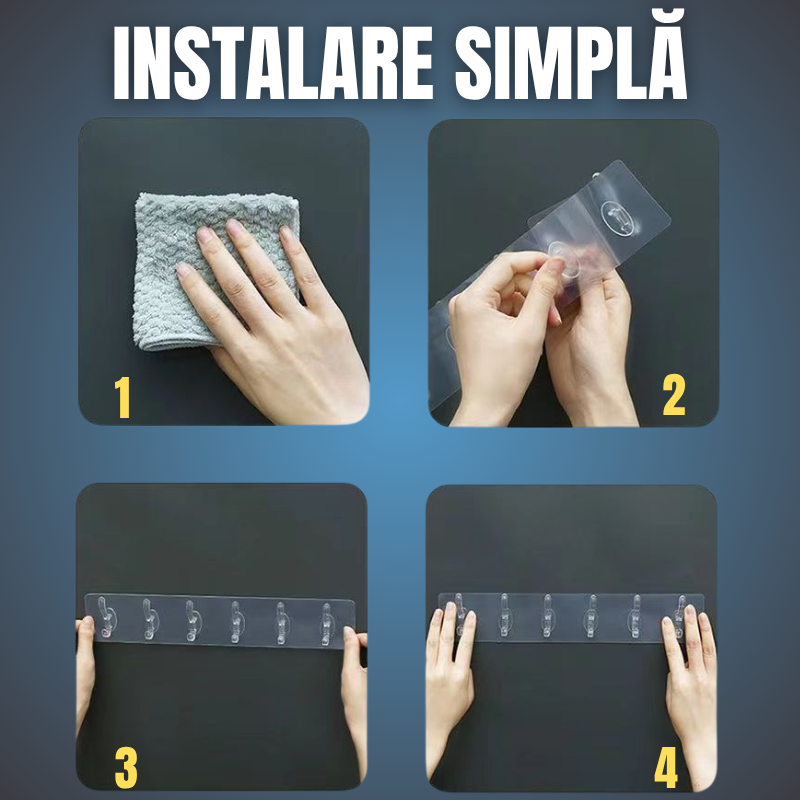 INSTALARE SIMPLĂ

1

2

3

4