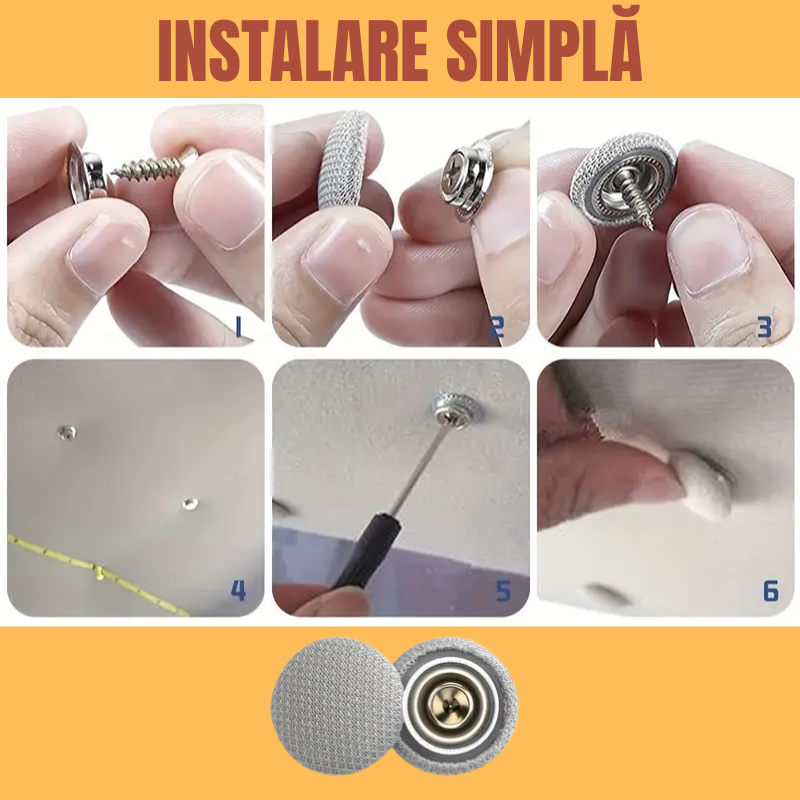 INSTALARE SIMPLĂ

1

2

3

4

5

6