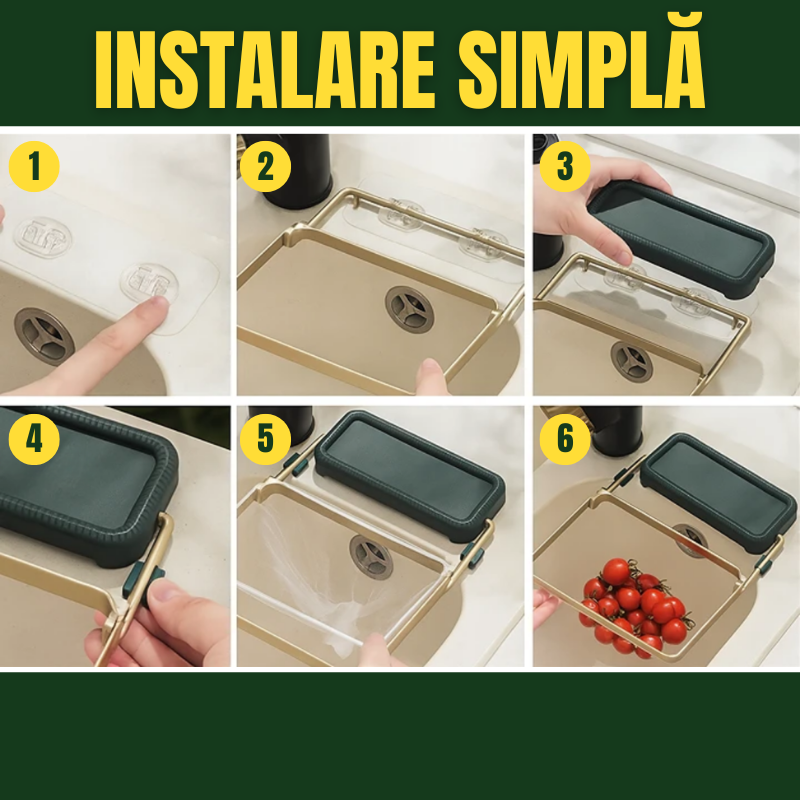 INSTALARE SIMPLĂ

1

2

3

4

5

6